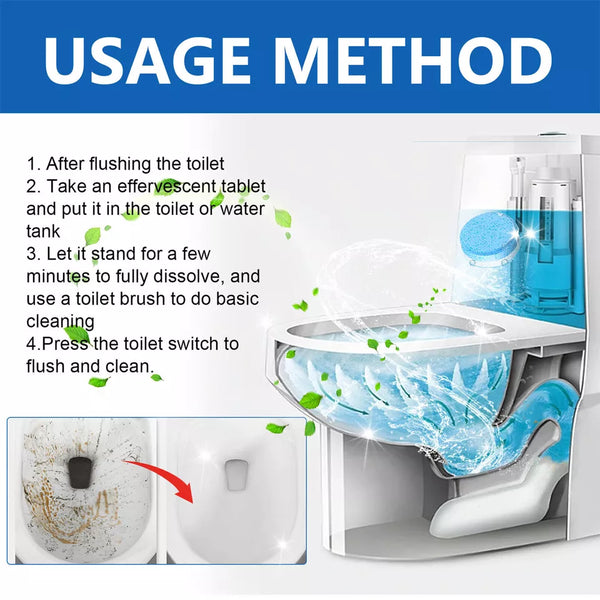 USAGE METHOD

1. After flushing the toilet
2. Take an effervescent tablet and put it in the toilet or water tank
3. Let it stand for a few minutes to fully dissolve, and use a toilet brush to do basic cleaning
4.Press the toilet switch to flush and clean.