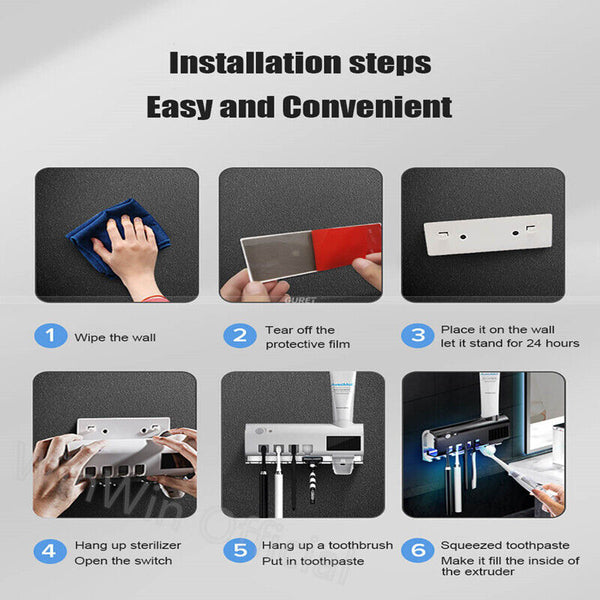 Installation steps
Easy and Convenient

1 Wipe the wall

2 Tear off the protective film

3 Place it on the wall let it stand for 24 hours

4 Hang up sterilizer Open the switch

5 Hang up a toothbrush Put in toothpaste

6 Squeezed toothpaste Make it fill the inside of the extruder

WinWin Official