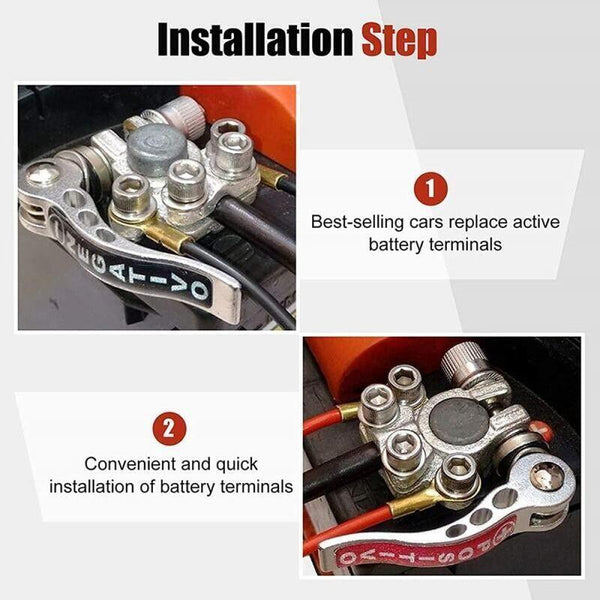 Installation Step

NEGATIVO

1

Best-selling cars replace active battery terminals

2

Convenient and quick installation of battery terminals

POSITIVO