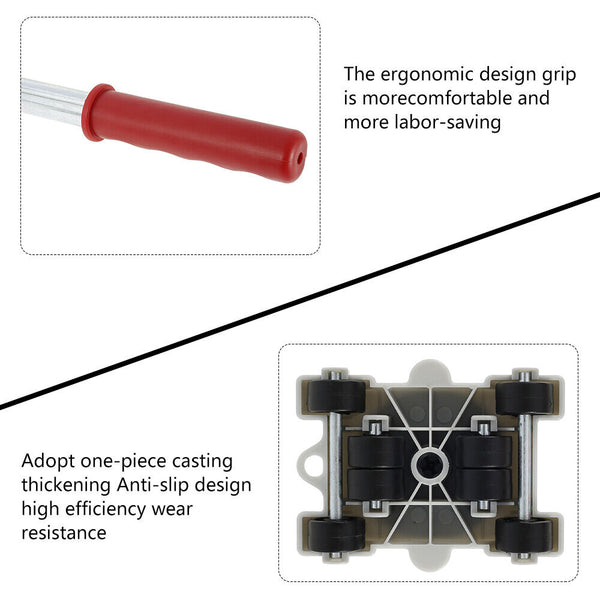 The ergonomic design grip is morecomfortable and more labor-saving

Adopt one-piece casting thickening Anti-slip design high efficiency wear resistance