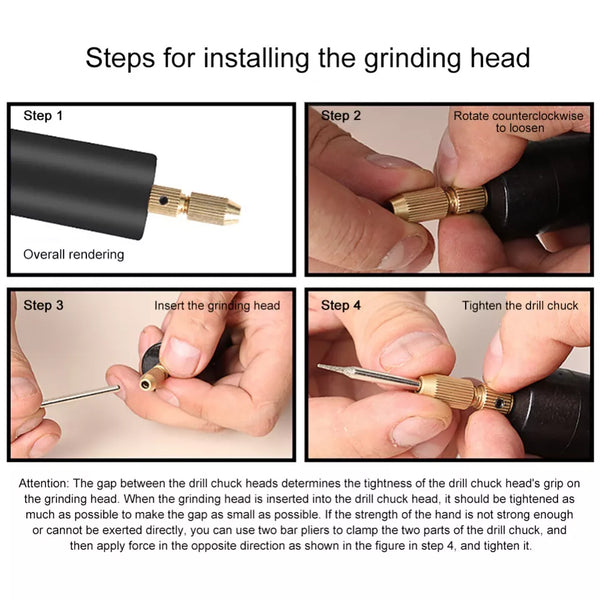 Steps for installing the grinding head

Step 1

Overall rendering

Step 2

Rotate counterclockwise to loosen

Step 3

Insert the grinding head

Step 4

Tighten the drill chuck

Attention: The gap between the drill chuck heads determines the tightness of the drill chuck head's grip on the grinding head. When the grinding head is inserted into the drill chuck head, it should be tightened as much as possible to make the gap as small as possible. If the strength of the hand is not strong enough or cannot be exerted directly, you can use two bar pliers to clamp the two parts of the drill chuck, and then apply force in the opposite direction as shown in the figure in step 4, and tighten it.