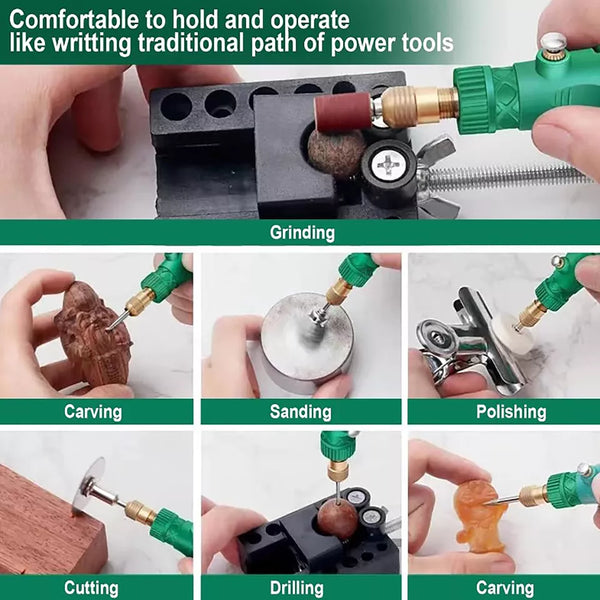 Comfortable to hold and operate
like writting traditional path of power tools

Grinding

Carving

Sanding

Polishing

Cutting

Drilling

Carving