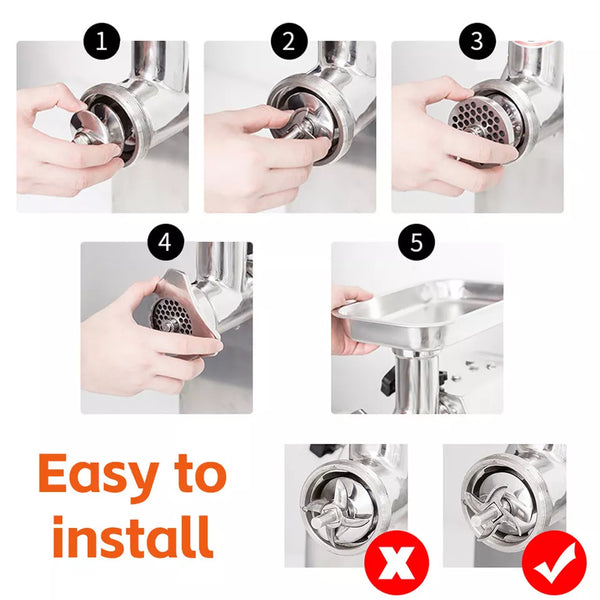 1

2

3

4

5

Easy to install