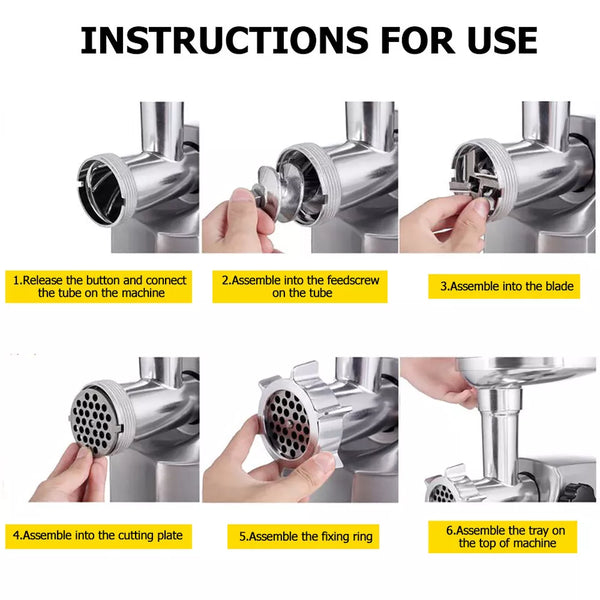 INSTRUCTIONS FOR USE

1.Release the button and connect the tube on the machine

2.Assemble into the feedscrew on the tube

3.Assemble into the blade

4.Assemble into the cutting plate

5.Assemble the fixing ring

6.Assemble the tray on the top of machine