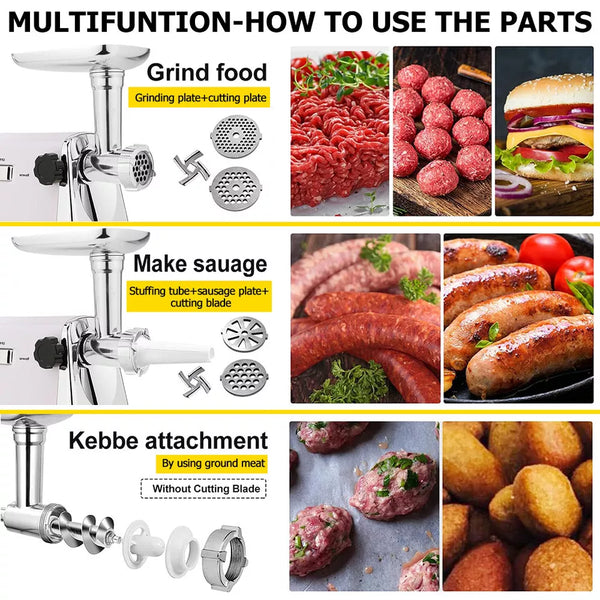 MULTIFUNTION-HOW TO USE THE PARTS

Grind food

Grinding plate+cutting plate

Make sauage

Stuffing tube+sausage plate+ cutting blade

Kebbe attachment

By using ground meat

Without Cutting Blade