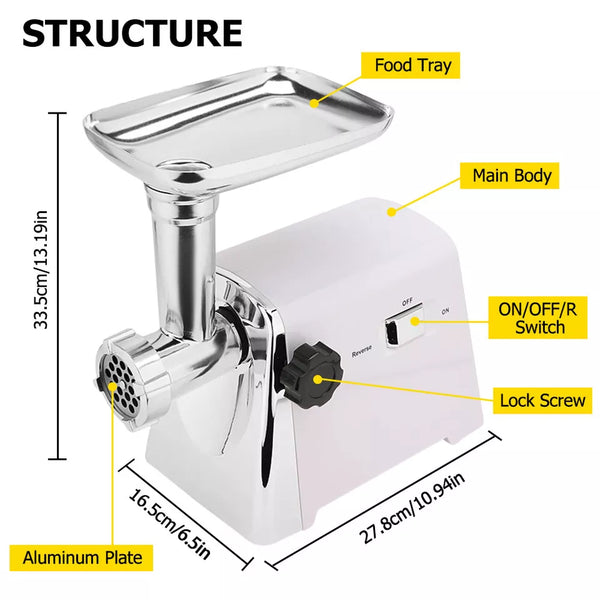 STRUCTURE

Food Tray

Main Body

33.5cm/13.19in

OFF

ON

Reverse

ON/OFF/R Switch

Lock Screw

16.5cm/6.5in

27.8cm/10.94in

Aluminum Plate