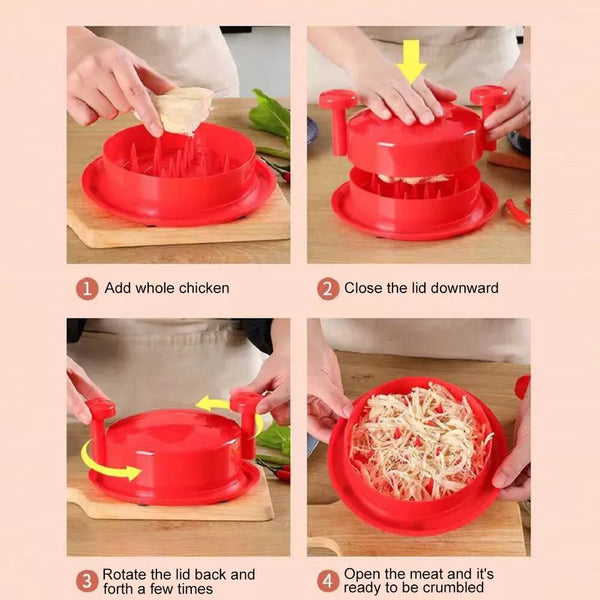 1 Add whole chicken

2 Close the lid downward

3 Rotate the lid back and forth a few times

4 Open the meat and it's ready to be crumbled