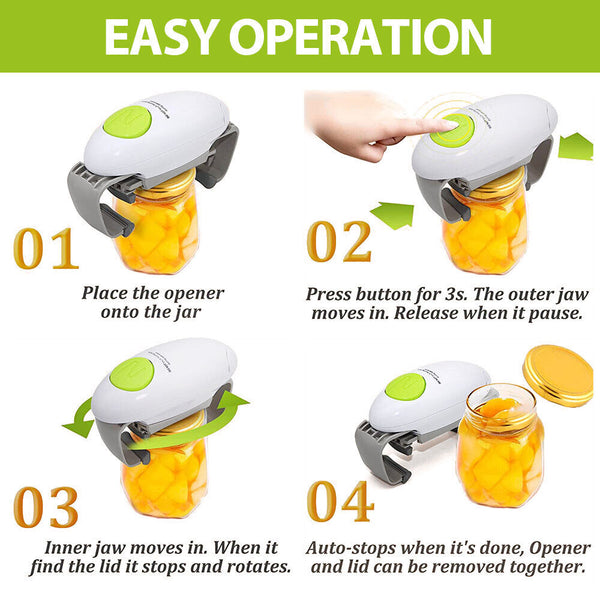 EASY OPERATION

01

Place the opener onto the jar

02

Press button for 3s. The outer jaw moves in. Release when it pause.

03

Inner jaw moves in. When it find the lid it stops and rotates.

04

Auto-stops when it's done, Opener and lid can be removed together.