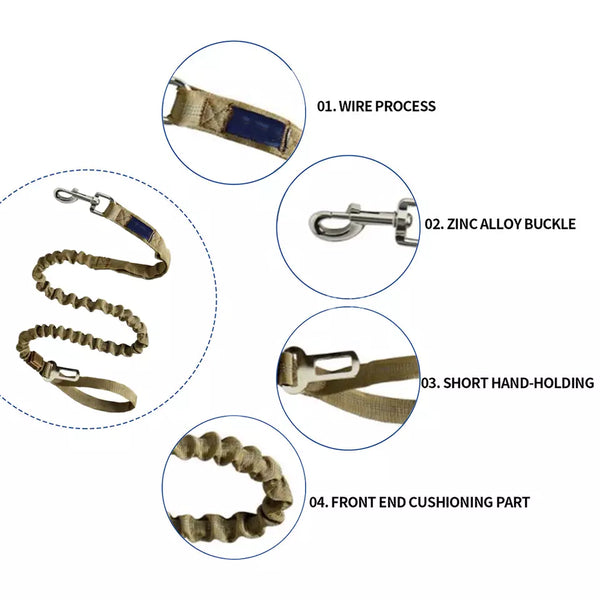 01. WIRE PROCESS

02. ZINC ALLOY BUCKLE

03. SHORT HAND-HOLDING

04. FRONT END CUSHIONING PART