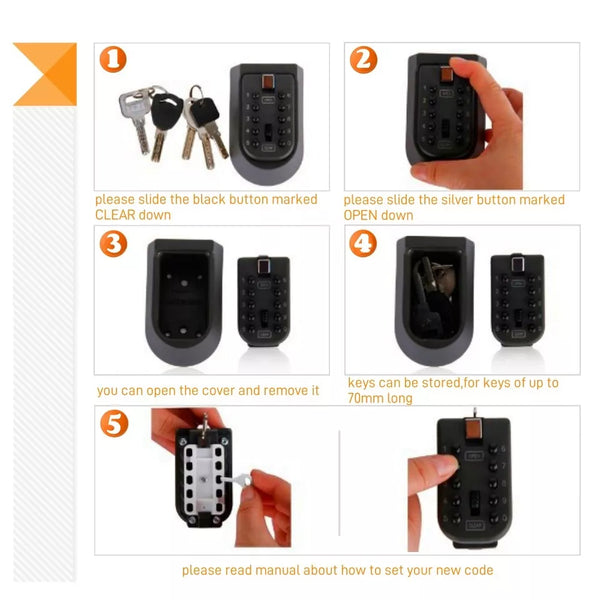 1

please slide the black button marked CLEAR down

2

please slide the silver button marked OPEN down

3

you can open the cover and remove it

4

keys can be stored,for keys of up to 70mm long

5

please read manual about how to set your new code