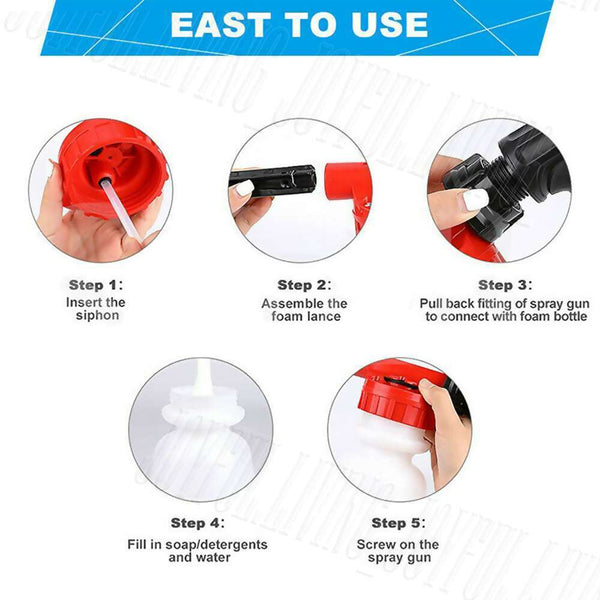 EAST TO USE

Step 1:
Insert the siphon

Step 2:
Assemble the foam lance

Step 3:
Pull back fitting of spray gun to connect with foam bottle

Step 4:
Fill in soap/detergents and water

Step 5:
Screw on the spray gun