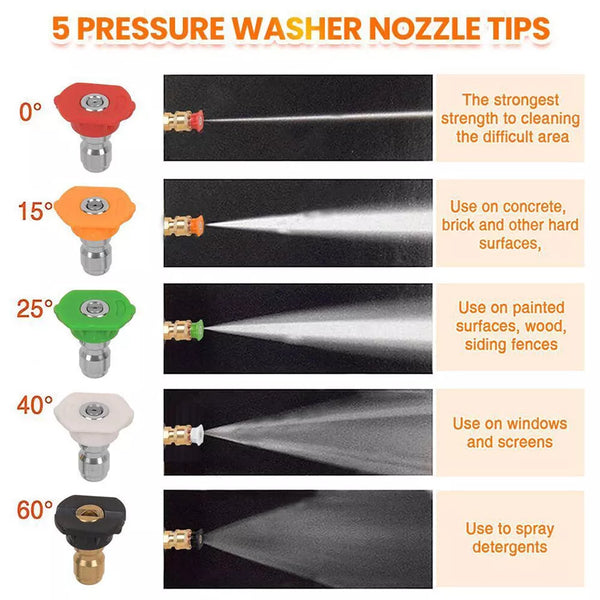 5 PRESSURE WASHER NOZZLE TIPS

0°

The strongest strength to cleaning the difficult area

15°

Use on concrete, brick and other hard surfaces,

25°

Use on painted surfaces, wood, siding fences

40°

Use on windows and screens

60°

Use to spray detergents