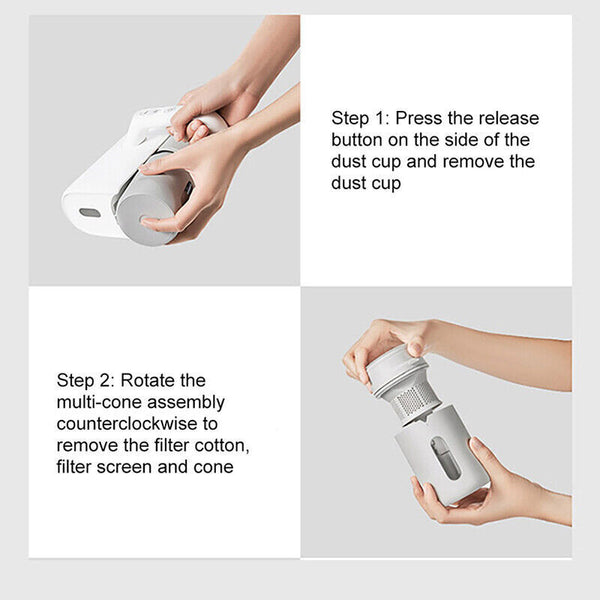 Step 1: Press the release button on the side of the dust cup and remove the dust cup

Step 2: Rotate the multi-cone assembly counterclockwise to remove the filter cotton, filter screen and cone