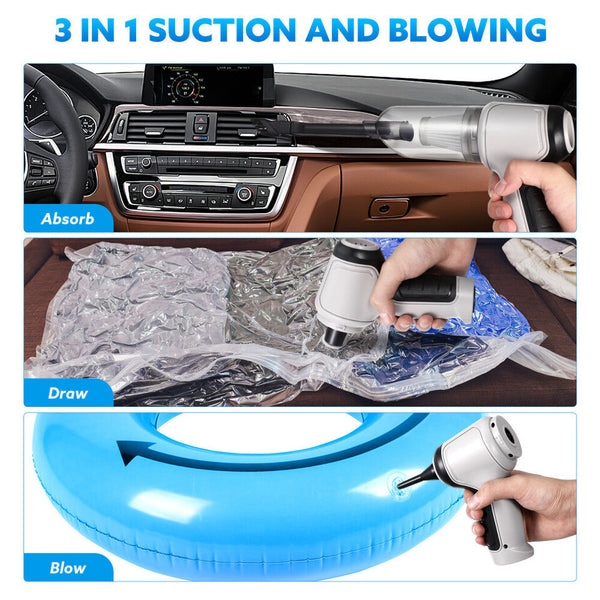 3 IN 1 SUCTION AND BLOWING

Absorb

Draw

Blow