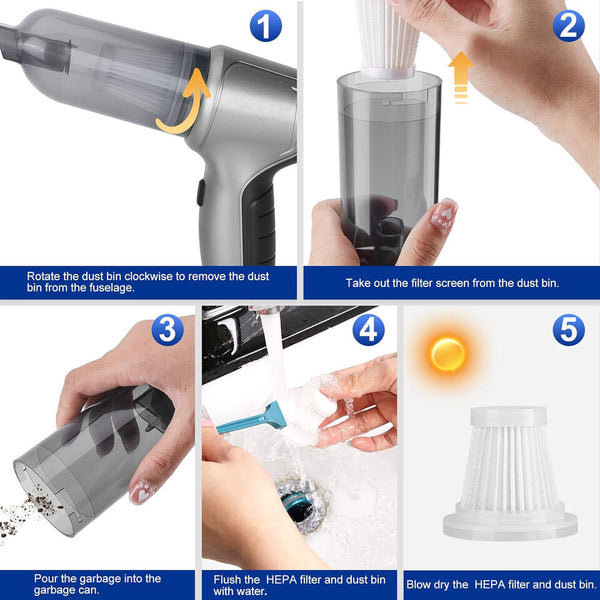 1

Rotate the dust bin clockwise to remove the dust bin from the fuselage.

2

Take out the filter screen from the dust bin.

3

Pour the garbage into the garbage can.

4

Flush the HEPA filter and dust bin with water.

5

Blow dry the HEPA filter and dust bin.