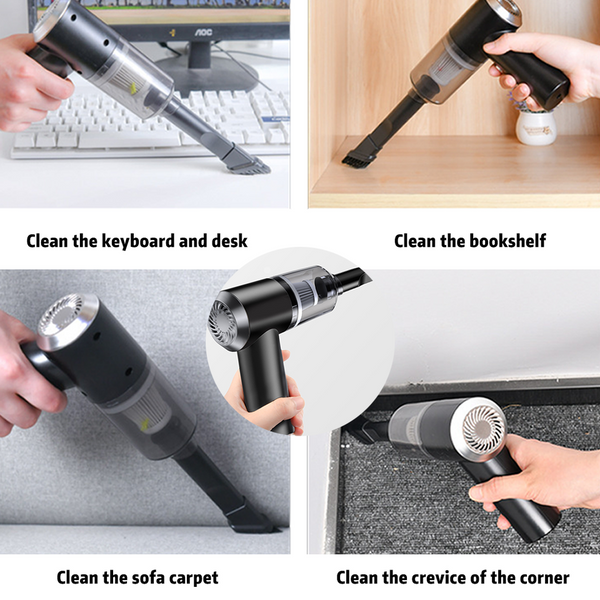 AOC

Clean the keyboard and desk

Clean the bookshelf

Clean the sofa carpet

Clean the crevice of the corner