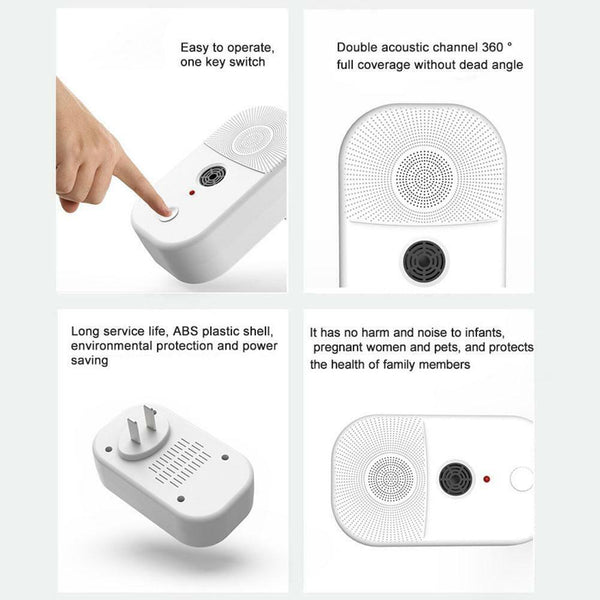 Easy to operate, one key switch

Double acoustic channel 360 ° full coverage without dead angle

Long service life, ABS plastic shell, environmental protection and power saving

It has no harm and noise to infants, pregnant women and pets, and protects the health of family members