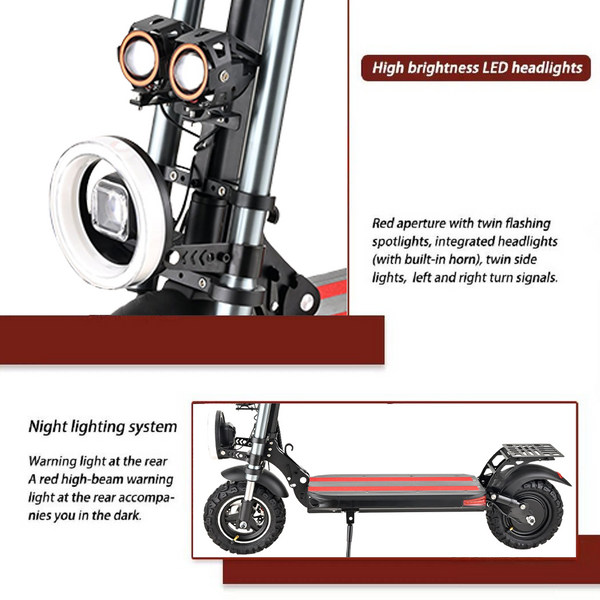 High brightness LED headlights

Red aperture with twin flashing spotlights, integrated headlights (with built-in horn), twin side lights, left and right turn signals.

Night lighting system

Warning light at the rear
A red high-beam warning light at the rear accompanies you in the dark.