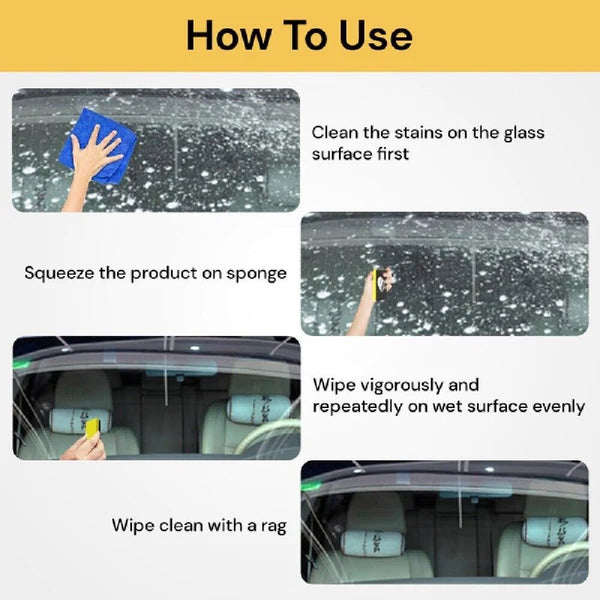 How To Use

Clean the stains on the glass surface first

Squeeze the product on sponge

Wipe vigorously and repeatedly on wet surface evenly

Wipe clean with a rag