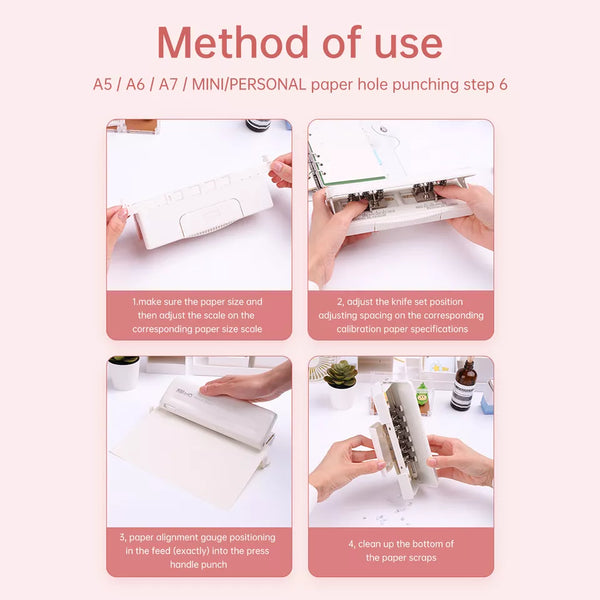 Method of use

A5 / A6 / A7 / MINI/PERSONAL paper hole punching step 6

1.make sure the paper size and then adjust the scale on the corresponding paper size scale

2, adjust the knife set position adjusting spacing on the corresponding calibration paper specifications

3, paper alignment gauge positioning in the feed (exactly) into the press handle punch

4, clean up the bottom of the paper scraps