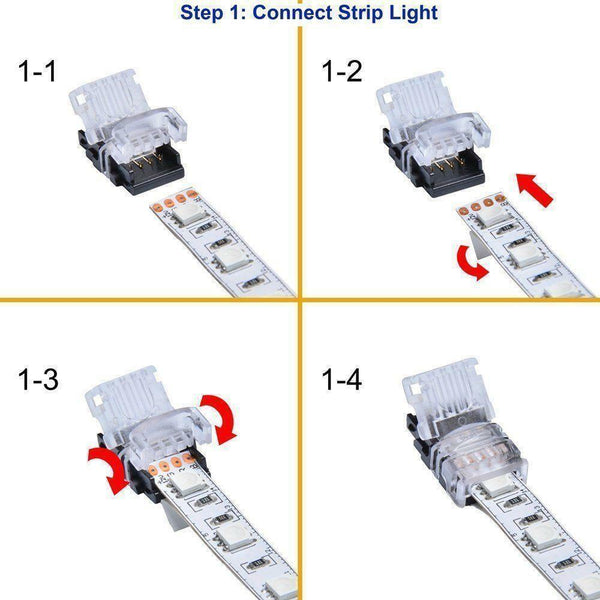 Step 1: Connect Strip Light

1-1

1-2

1-3

1-4