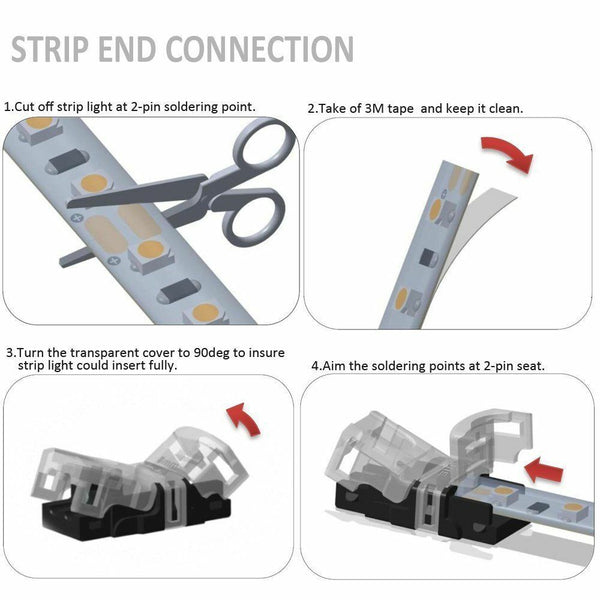 STRIP END CONNECTION

1.Cut off strip light at 2-pin soldering point.

2.Take of 3M tape  and keep it clean.

3.Turn the transparent cover to 90deg to insure strip light could insert fully.

4.Aim the soldering points at 2-pin seat.