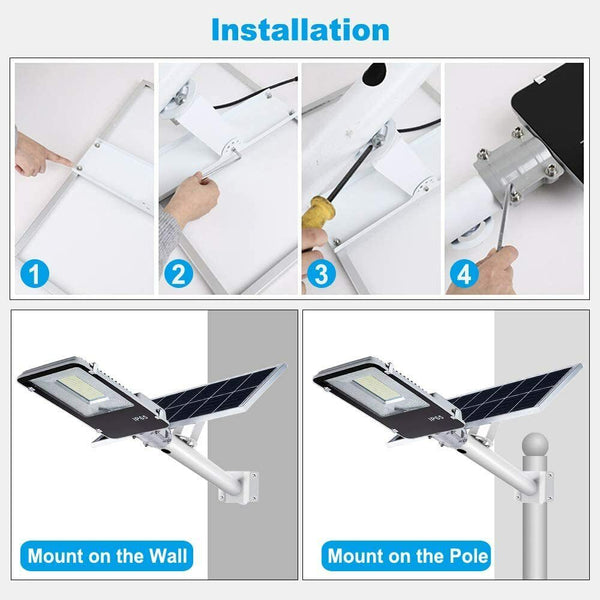 Installation

1

2

3

4

IP65

Mount on the Wall

IP65

Mount on the Pole